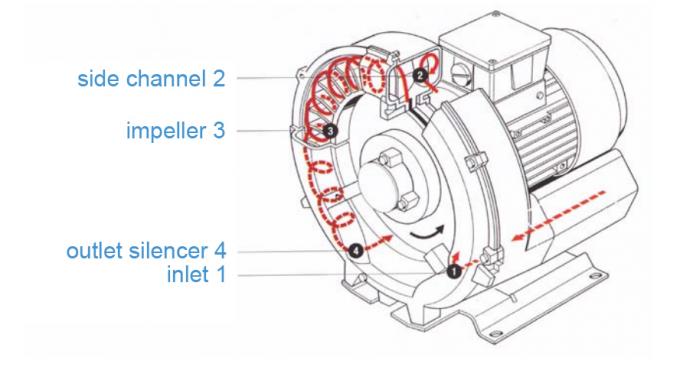 side channel 2
impeller 3
outlet silencer 4
inlet 1
2
3
4
1