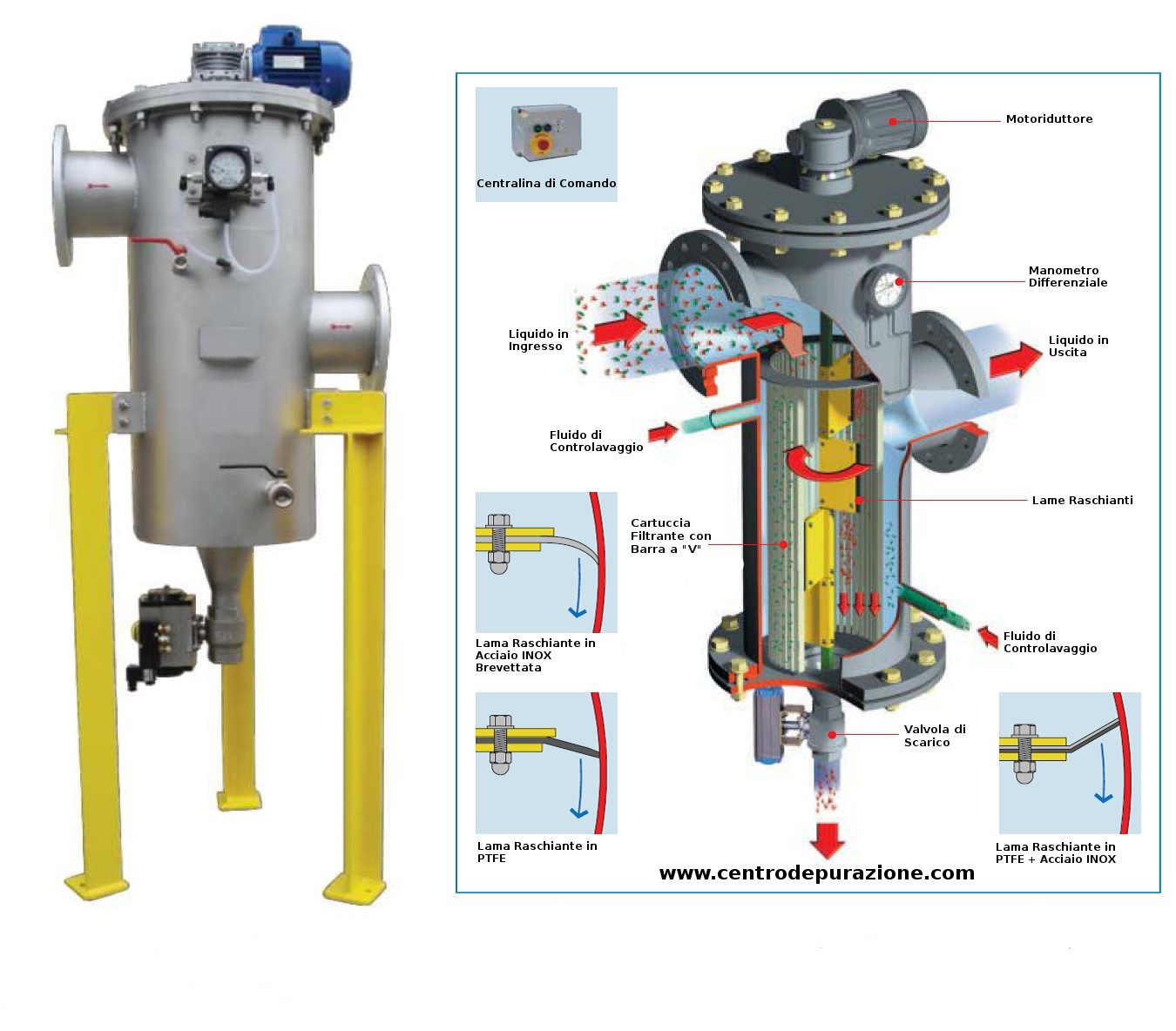 Centralina di Comando

Motoriduttore

Manometro Differenziale

Liquido in Ingresso

Liquido in Uscita

Fluido di Controlavaggio

Lame Raschianti

Cartuccia Filtrante con Barra a "V"

Lama Raschiante in Acciaio INOX Brevettata

Fluido di Controlavaggio

Valvola di Scarico

Lama Raschiante in PTFE

Lama Raschiante in PTFE + Acciaio INOX

www.centrodepurazione.com